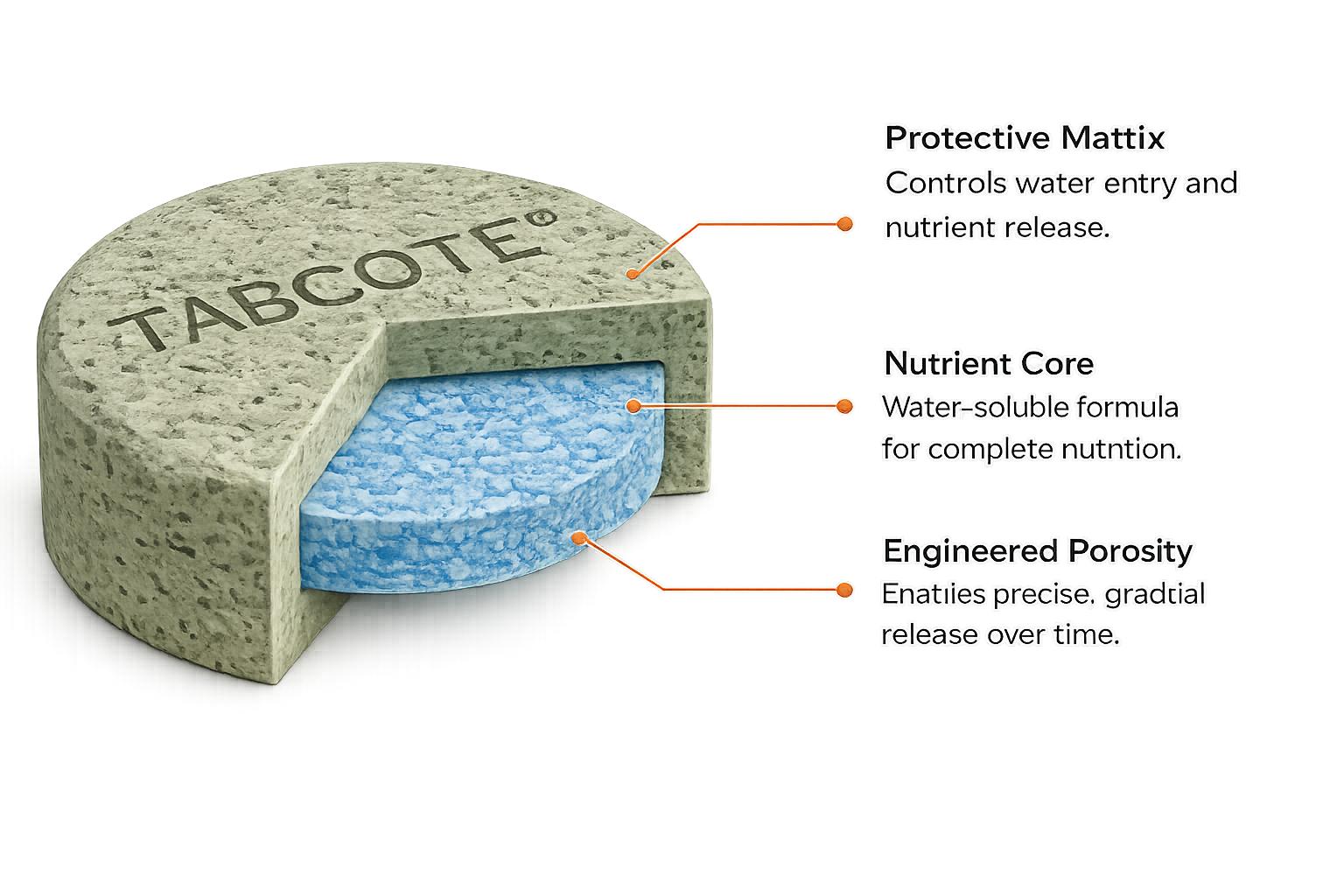 TABCOTE®

Protective Mattix
Controls water entry and nutrient release.

Nutrient Core
Water-soluble formula for complete nutntion.

Engineered Porosity
Enatıies precise. gradtial release over time.